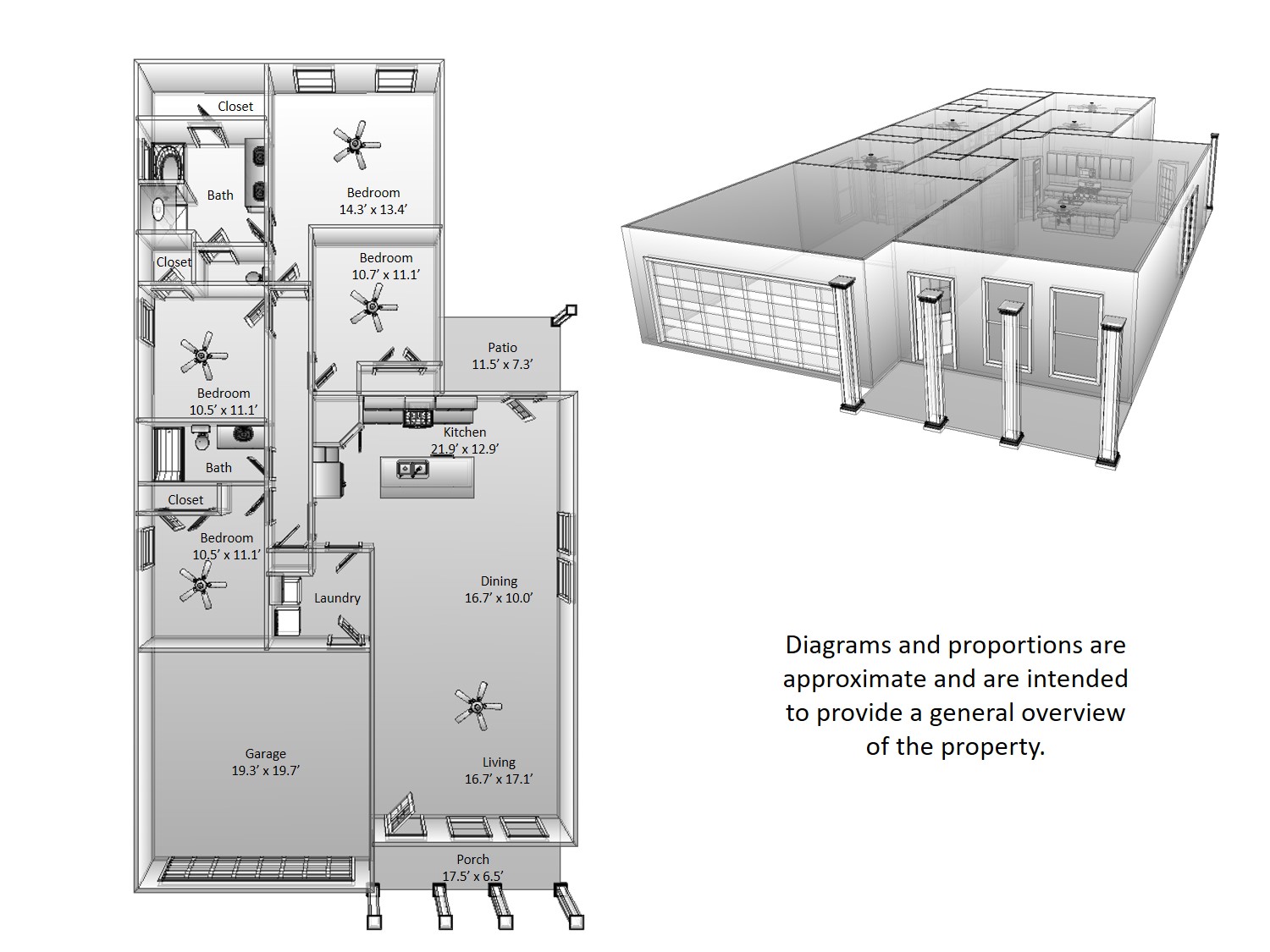 Closet

Bath

Bedroom
14.3' x 13.4'

Closet

Bedroom
10.7' x 11.1'

Patio
11.5' x 7.3'

Bedroom
10.5' x 11.1'

Kitchen
21.9' x 12.9'

Bath

Closet

Bedroom
10.5' x 11.1'

Laundry

Dining
16.7' x 10.0'

Garage
19.3' x 19.7'

Living
16.7' x 17.1'

Porch
17.5' x 6.5'

Diagrams and proportions are approximate and are intended to provide a general overview of the property.